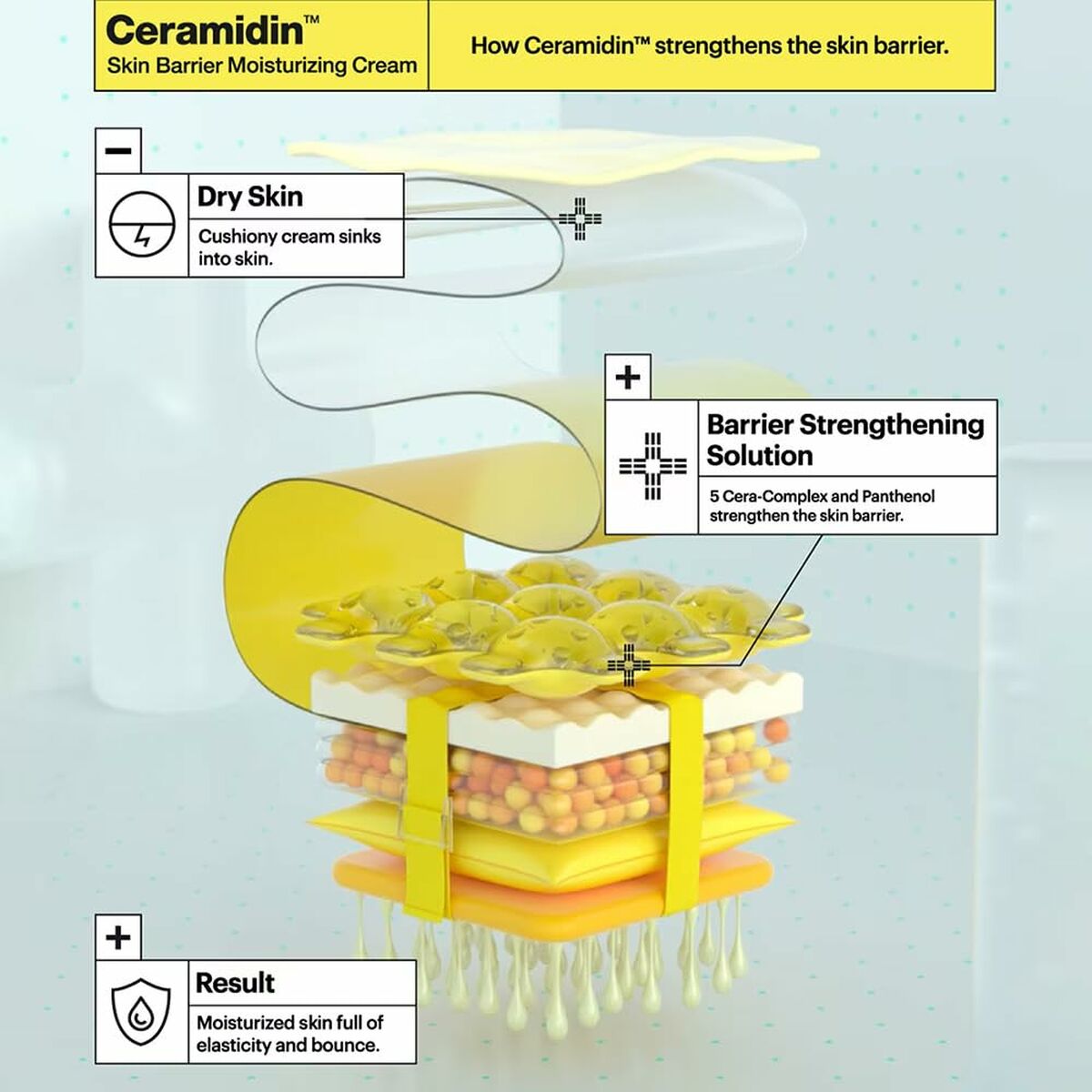 Ceramidin™
Skin Barrier Moisturizing Cream

How Ceramidin™ strengthens the skin barrier.

−

Dry Skin

Cushiony cream sinks into skin.

+

Barrier Strengthening Solution

5 Cera-Complex and Panthenol strengthen the skin barrier.

+

Result

Moisturized skin full of elasticity and bounce.